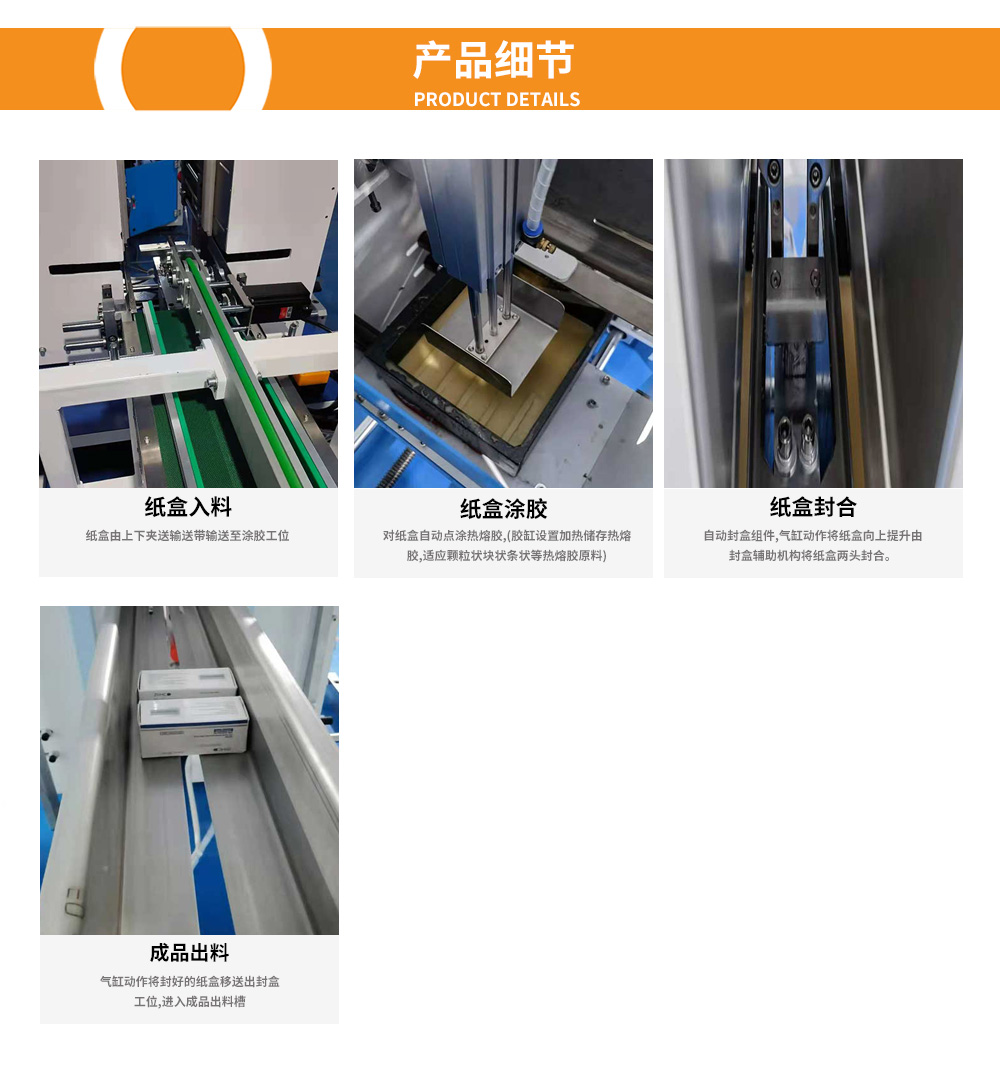 产品细节
PRODUCT DETAILS

纸盒入料
纸盒由上下夹送输送带输送至涂胶工位

纸盒涂胶
对纸盒自动点涂热熔胶,(胶缸设置加热储存热熔胶,适应颗粒状块状条状等热熔胶原料)

纸盒封合
自动封盒组件,气缸动作将纸盒向上提升由封盒辅助机构将纸盒两头封合。

成品出料
气缸动作将封好的纸盒移送出封盒工位,进入成品出料槽