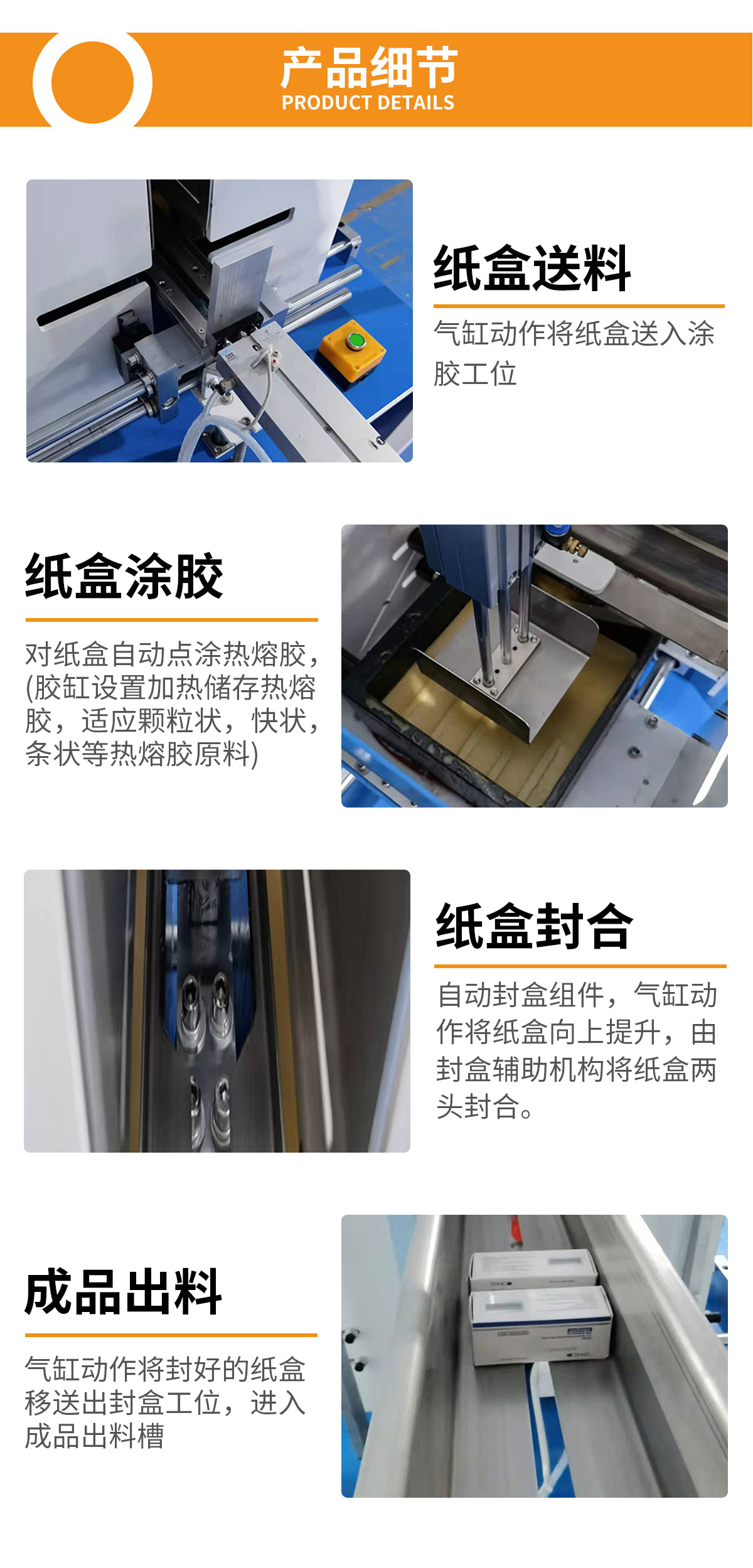 产品细节
PRODUCT DETAILS

纸盒送料

气缸动作将纸盒送入涂胶工位

纸盒涂胶

对纸盒自动点涂热熔胶，(胶缸设置加热储存热熔胶，适应颗粒状，快状，条状等热熔胶原料)

纸盒封合

自动封盒组件，气缸动作将纸盒向上提升，由封盒辅助机构将纸盒两头封合。

成品出料

气缸动作将封好的纸盒移送出封盒工位，进入成品出料槽